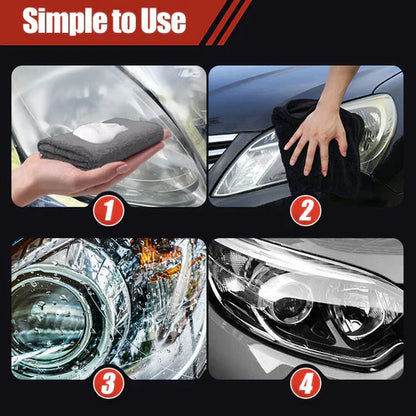 Simple to Use

1

2

3

4